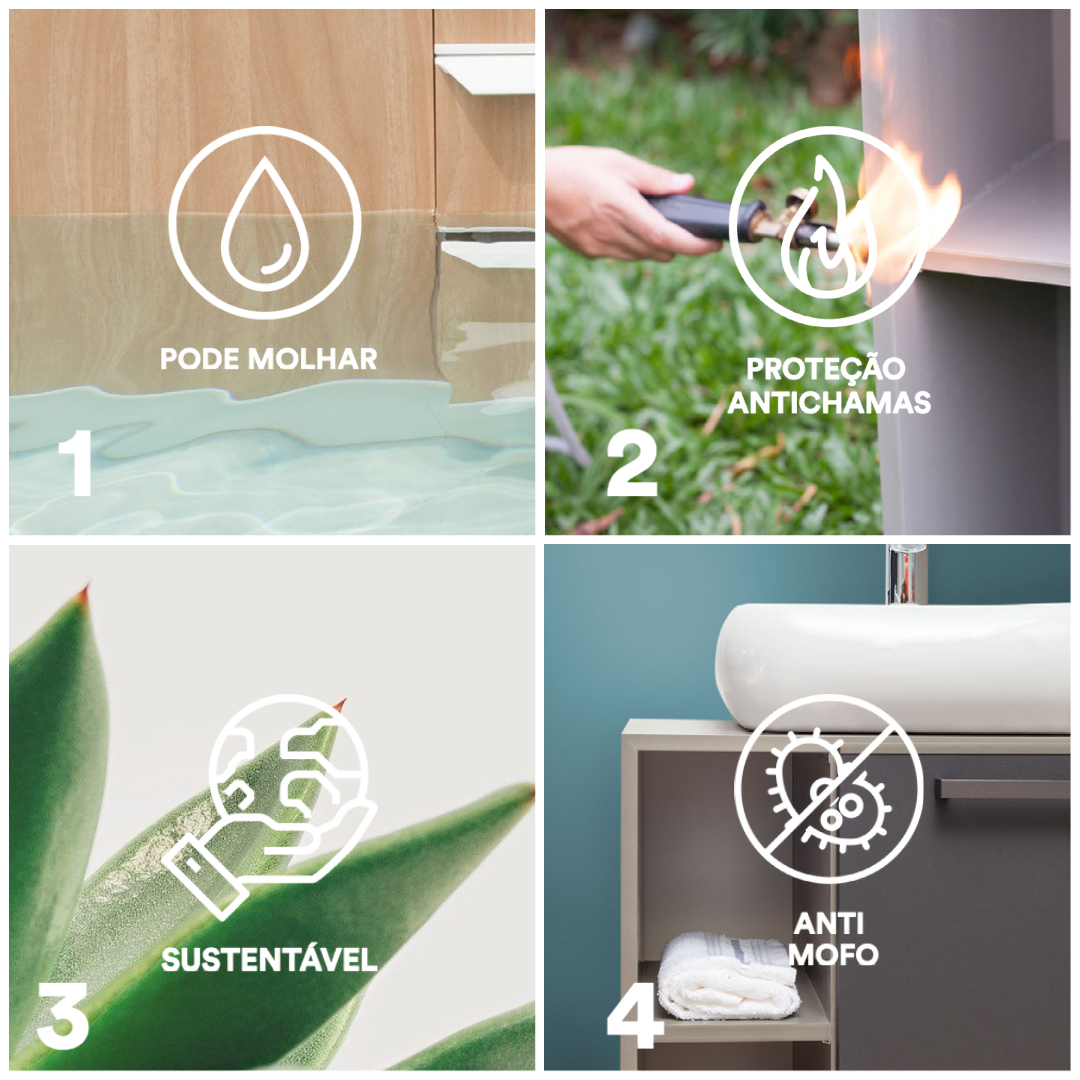 PODE MOLHAR

1

PROTEÇÃO
ANTICHAMAS

2

SUSTENTÁVEL

3

ANTI
MOFO

4